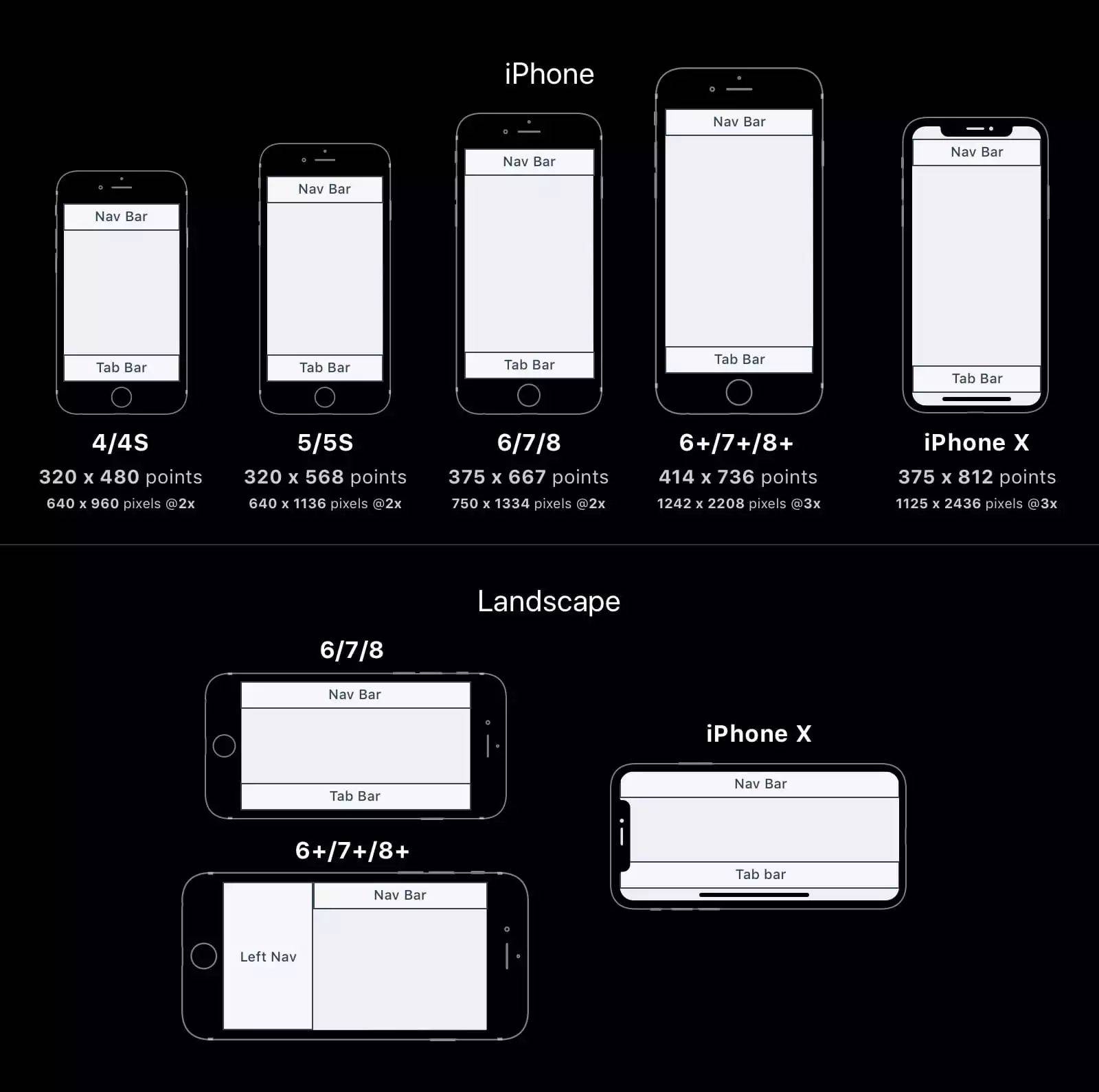 iPhone

Nav Bar
Tab Bar
4/4S
320 x 480 points
640 x 960 pixels @2x

Nav Bar
Tab Bar
5/5S
320 x 568 points
640 x 1136 pixels @2x

Nav Bar
Tab Bar
6/7/8
375 x 667 points
750 x 1334 pixels @2x

Nav Bar
Tab Bar
6+/7+/8+
414 x 736 points
1242 x 2208 pixels @3x

Nav Bar
Tab Bar
iPhone X
375 x 812 points
1125 x 2436 pixels @3x

Landscape

6/7/8
Nav Bar
Tab Bar

6+/7+/8+
Left Nav
Nav Bar

iPhone X
Nav Bar
Tab bar